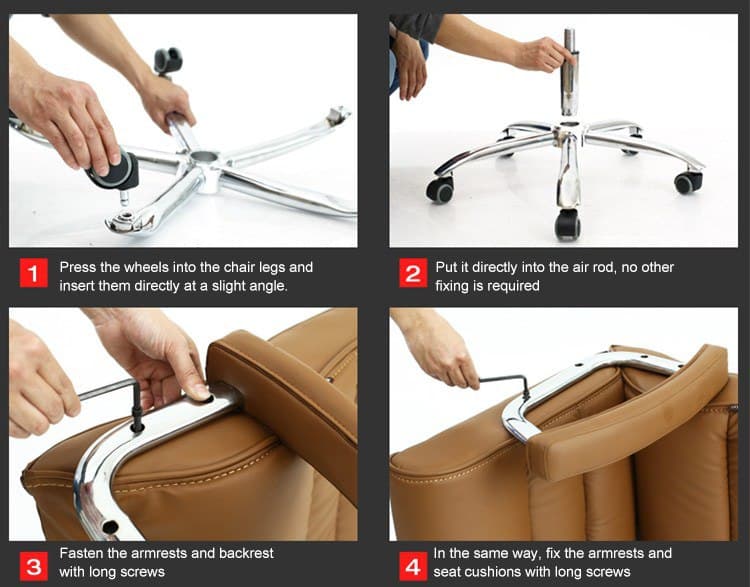 1 Press the wheels into the chair legs and insert them directly at a slight angle.

2 Put it directly into the air rod, no other fixing is required

3 Fasten the armrests and backrest with long screws

4 In the same way, fix the armrests and seat cushions with long screws