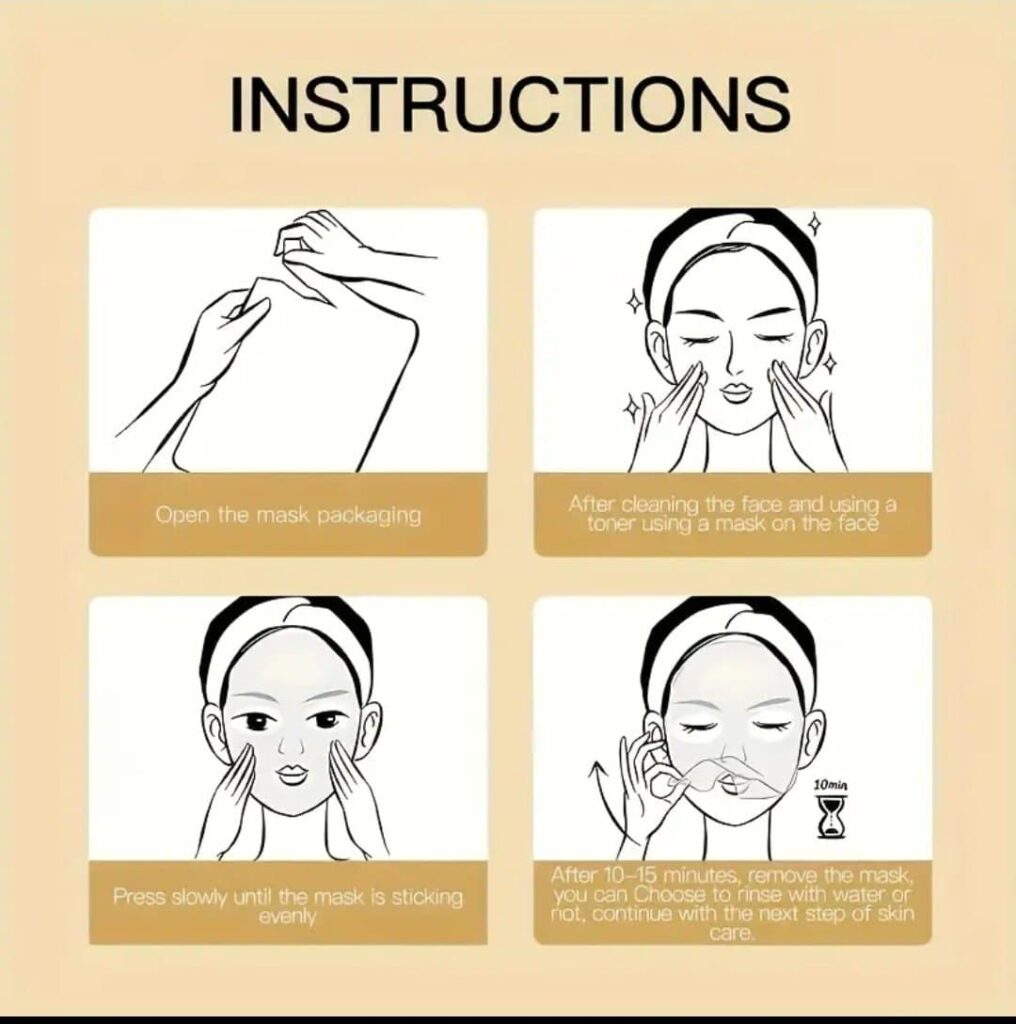 INSTRUCTIONS

Open the mask packaging

After cleaning the face and using a toner using a mask on the face

Press slowly until the mask is sticking evenly

10min

After 10-15 minutes, remove the mask, you can Choose to rinse with water or not, continue with the next step of skin care.