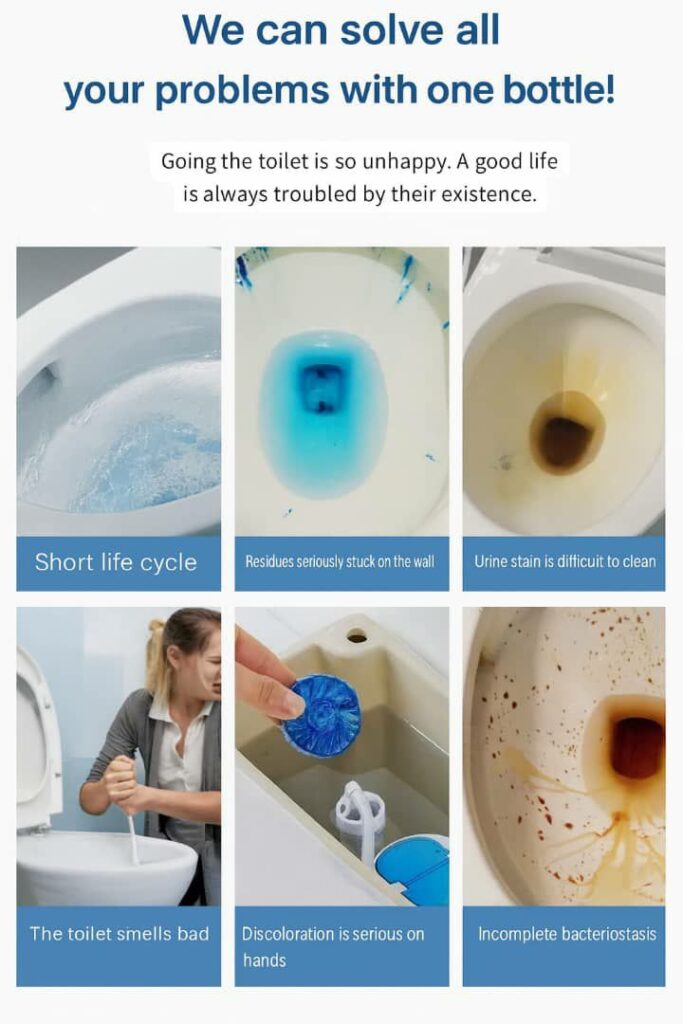 We can solve all your problems with one bottle!

Going the toilet is so unhappy. A good life is always troubled by their existence.

Short life cycle

Residues seriously stuck on the wall

Urine stain is difficuit to clean

The toilet smells bad

Discoloration is serious on hands

Incomplete bacteriostasis